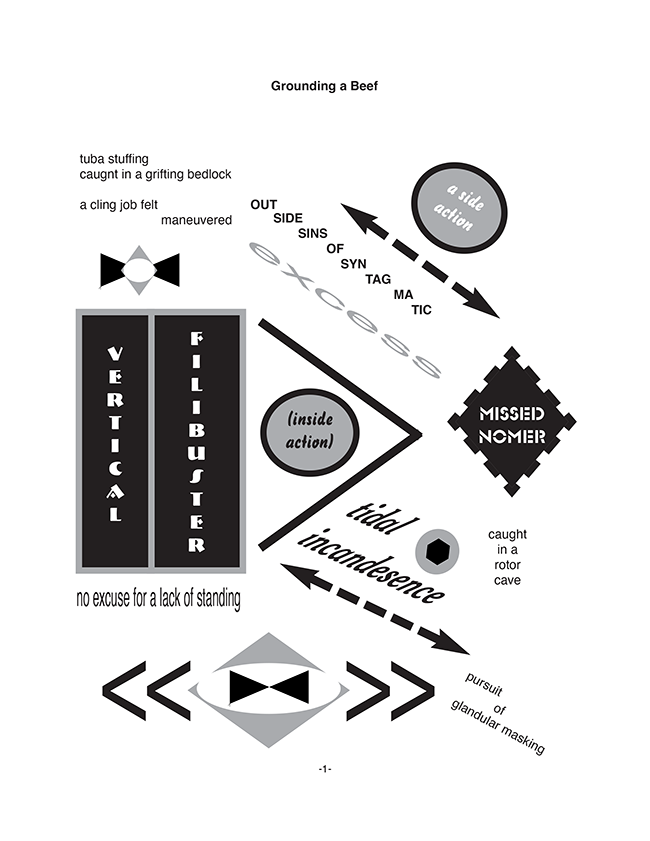 Grounding a Beef

tuba stuffing
caugnt in a grifting bedlock

a cling job felt
maneuvered

OUT
SIDE
SINS
OF
SYN
TAG
MA
TIC

excess

a side action

VERTICAL

FILIBUSTER

(inside action)

MISSED NOMER

tidal incandesence

caught in a rotor cave

no excuse for a lack of standing

pursuit of glandular masking

-1-